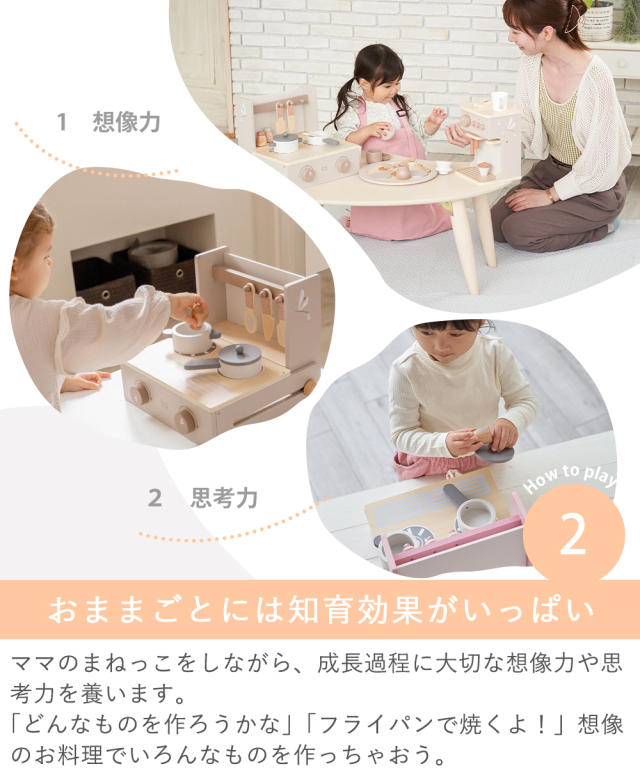 1　想像力

2　思考力

How to play

2

おままごとには知育効果がいっぱい

ママのまねっこをしながら、成長過程に大切な想像力や思考力を養います。
「どんなものを作ろうかな」「フライパンで焼くよ！」想像のお料理でいろんなものを作っちゃおう。